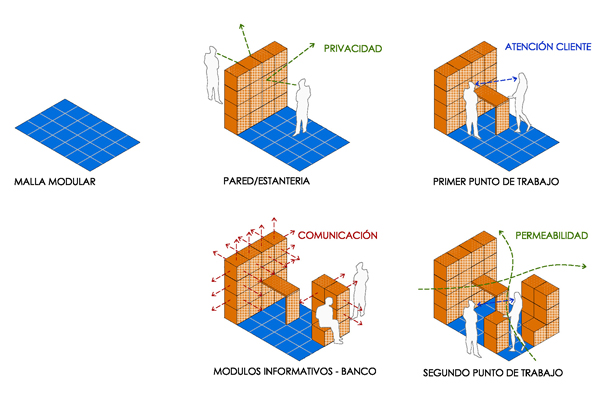 MALLA MODULAR

PRIVACIDAD

PARED/ESTANTERIA

ATENCIÓN CLIENTE

PRIMER PUNTO DE TRABAJO

COMUNICACIÓN

MODULOS INFORMATIVOS - BANCO

PERMEABILIDAD

SEGUNDO PUNTO DE TRABAJO